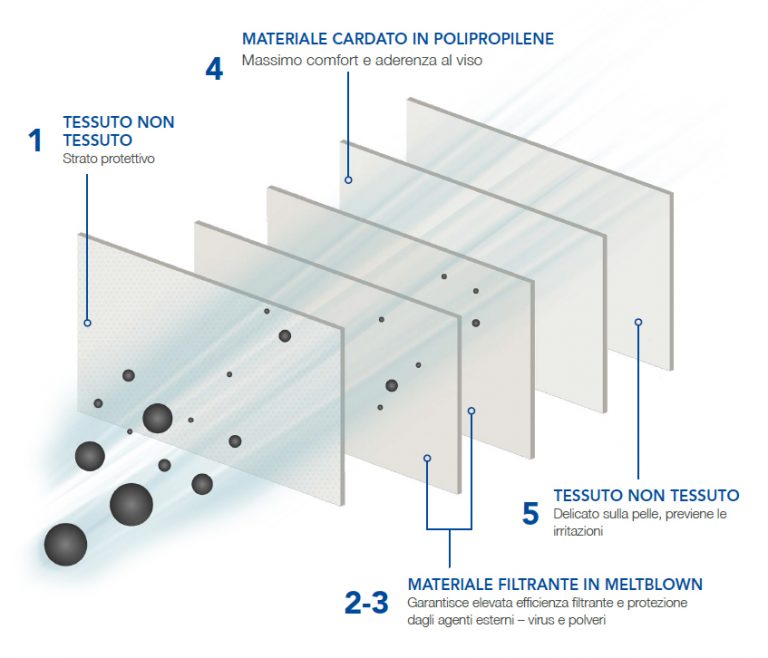 4
MATERIALE CARDATO IN POLIPROPILENE
Massimo comfort e aderenza al viso

1
TESSUTO NON TESSUTO
Strato protettivo

5
TESSUTO NON TESSUTO
Delicato sulla pelle, previene le irritazioni

2-3
MATERIALE FILTRANTE IN MELTBLOWN
Garantisce elevata efficienza filtrante e protezione dagli agenti esterni – virus e polveri